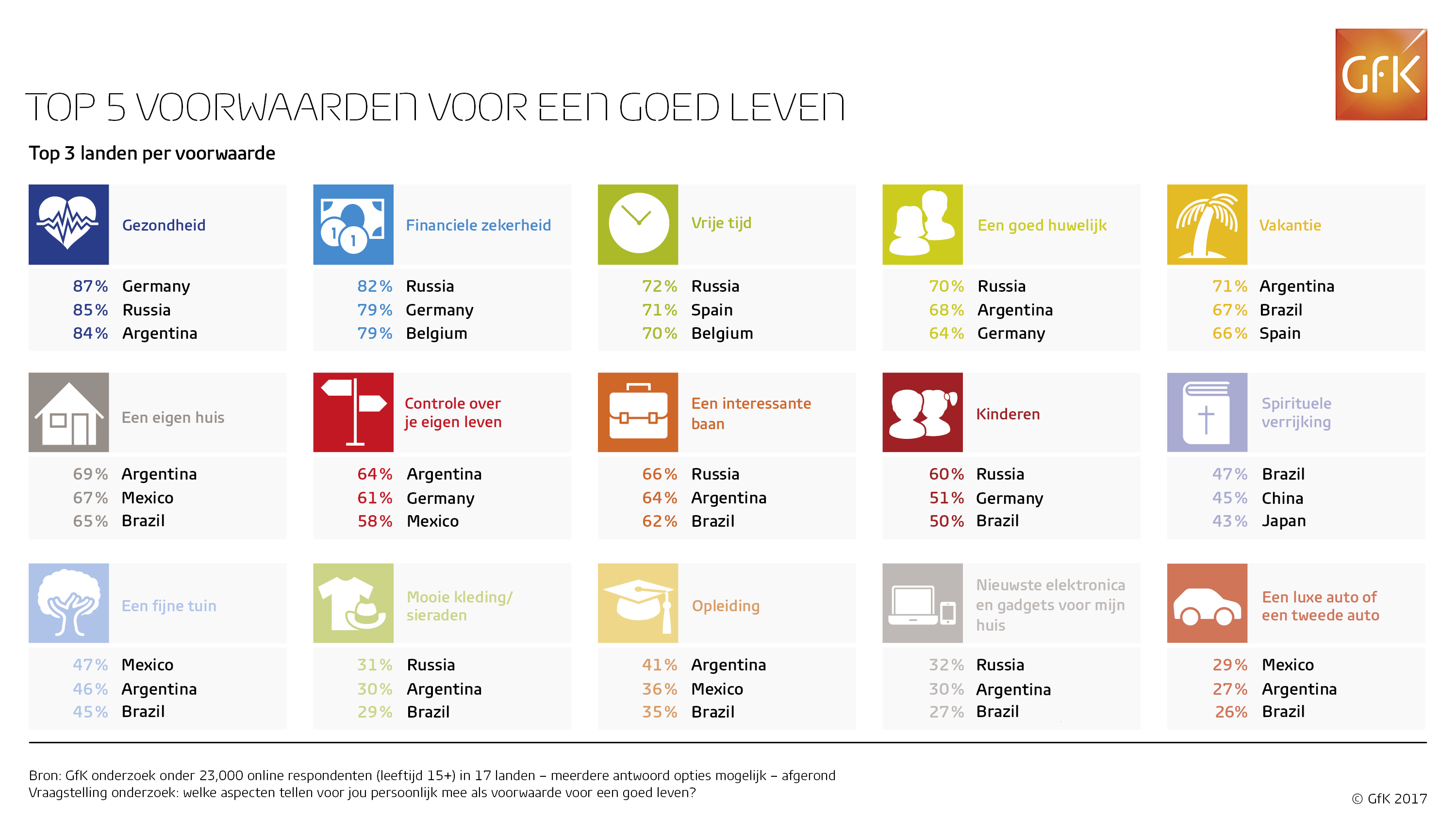 GfK

TOP 5 VOORWAARDEN VOOR EEN GOED LEVEN

Top 3 landen per voorwaarde

Gezondheid
87% Germany
85% Russia
84% Argentina

Financiele zekerheid
82% Russia
79% Germany
79% Belgium

Vrije tijd
72% Russia
71% Spain
70% Belgium

Een goed huwelijk
70% Russia
68% Argentina
64% Germany

Vakantie
71% Argentina
67% Brazil
66% Spain

Een eigen huis
69% Argentina
67% Mexico
65% Brazil

Controle over je eigen leven
64% Argentina
61% Germany
58% Mexico

Een interessante baan
66% Russia
64% Argentina
62% Brazil

Kinderen
60% Russia
51% Germany
50% Brazil

Spirituele verrijking
47% Brazil
45% China
43% Japan

Een fijne tuin
47% Mexico
46% Argentina
45% Brazil

Mooie kleding/ sieraden
31% Russia
30% Argentina
29% Brazil

Opleiding
41% Argentina
36% Mexico
35% Brazil

Nieuwste elektronica en gadgets voor mijn huis
32% Russia
30% Argentina
27% Brazil

Een luxe auto of een tweede auto
29% Mexico
27% Argentina
26% Brazil

Bron: GfK onderzoek onder 23,000 online respondenten (leeftijd 15+) in 17 landen – meerdere antwoord opties mogelijk – afgerond
Vraagstelling onderzoek: welke aspecten tellen voor jou persoonlijk mee als voorwaarde voor een goed leven?

© GfK 2017