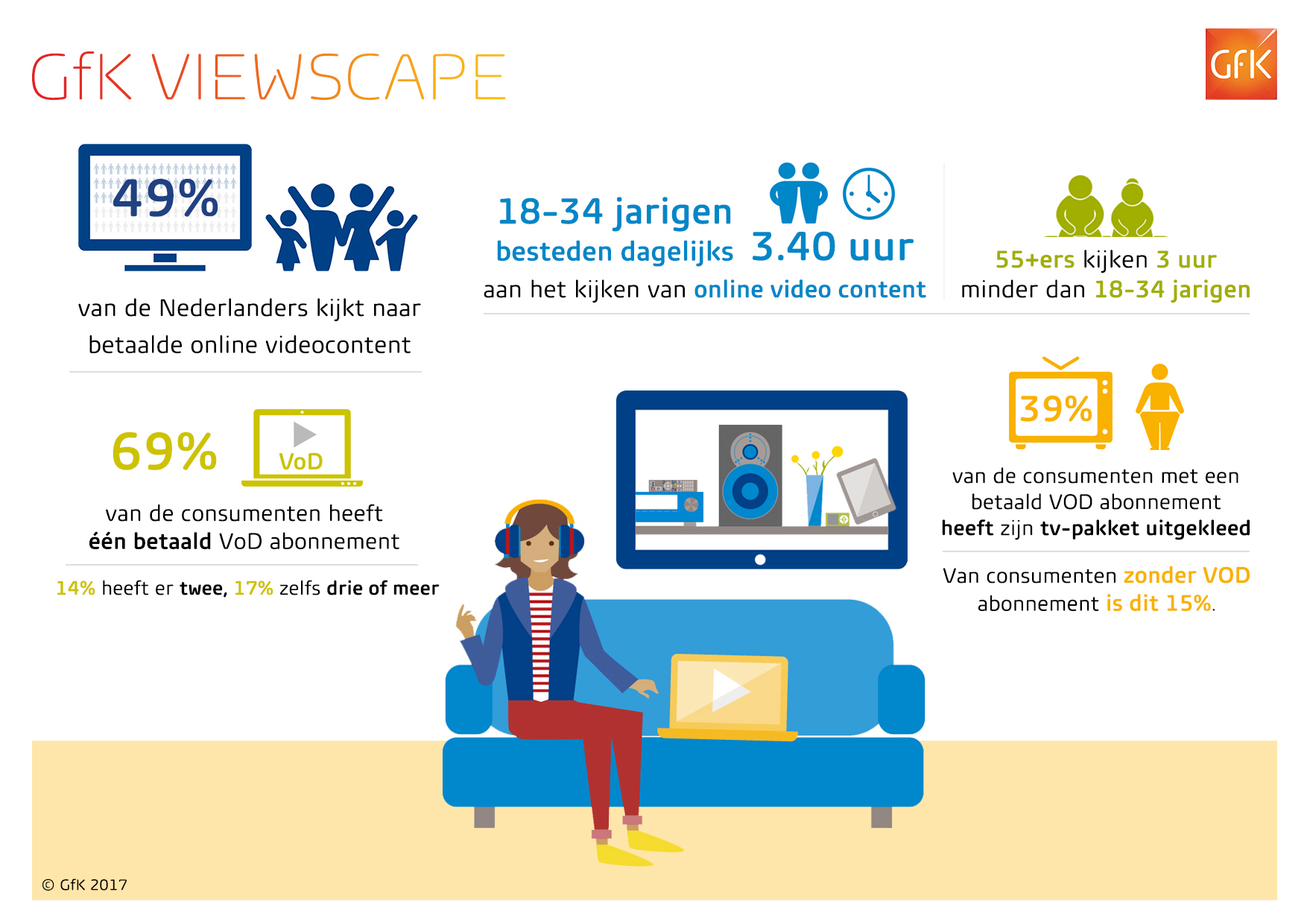 GfK VIEWSCAPE

GfK

49%

van de Nederlanders kijkt naar betaalde online videocontent

18-34 jarigen besteden dagelijks 3.40 uur aan het kijken van online video content

55+ers kijken 3 uur minder dan 18-34 jarigen

69%

VoD

van de consumenten heeft één betaald VoD abonnement

14% heeft er twee, 17% zelfs drie of meer

39%

van de consumenten met een betaald VOD abonnement heeft zijn tv-pakket uitgekleed

Van consumenten zonder VOD abonnement is dit 15%.

© GfK 2017