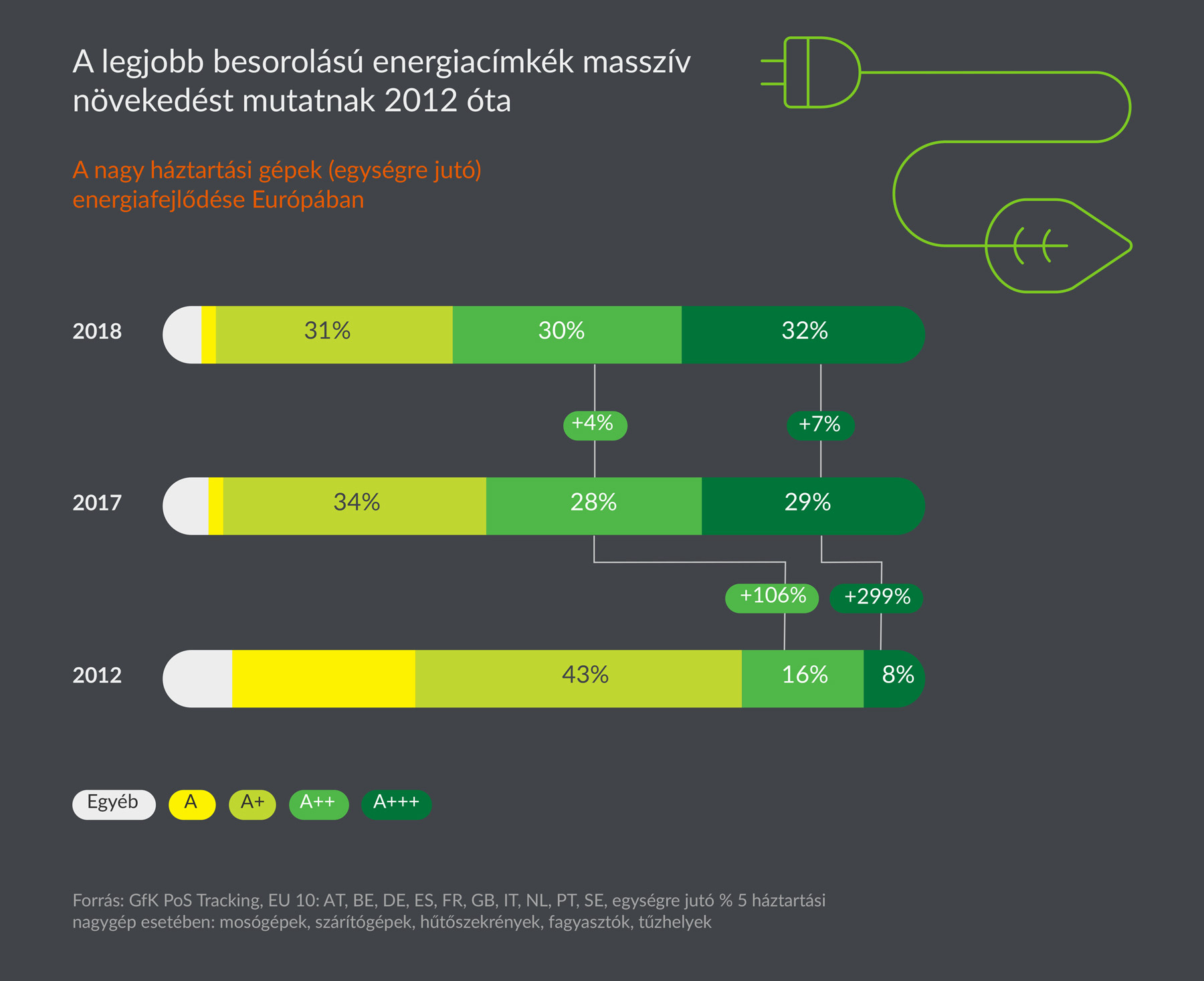 A legjobb besorolású energiacímkék masszív növekedést mutatnak 2012 óta

A nagy háztartási gépek (egységre jutó) energiafejlődése Európában

2018
31%
30%
32%

+4%
+7%

2017
34%
28%
29%

+106%
+299%

2012
43%
16%
8%

Egyéb
A
A+
A++
A+++

Forrás: GfK PoS Tracking, EU 10: AT, BE, DE, ES, FR, GB, IT, NL, PT, SE, egységre jutó % 5 háztartási nagygép esetében: mosógépek, szárítógépek, hűtőszekrények, fagyasztók, tűzhelyek