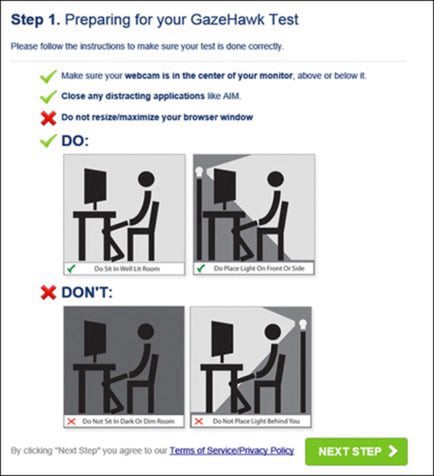 Step 1. Preparing for your GazeHawk Test

Please follow the instructions to make sure your test is done correctly.

Make sure your webcam is in the center of your monitor, above or below it.

Close any distracting applications like AIM.

Do not resize/maximize your browser window

DO:

Do Sit In Well Lit Room

Do Place Light On Front Or Side

DON'T:

Do Not Sit In Dark Or Dim Room

Do Not Place Light Behind You

By clicking "Next Step" you agree to our Terms of Service/Privacy Policy

NEXT STEP