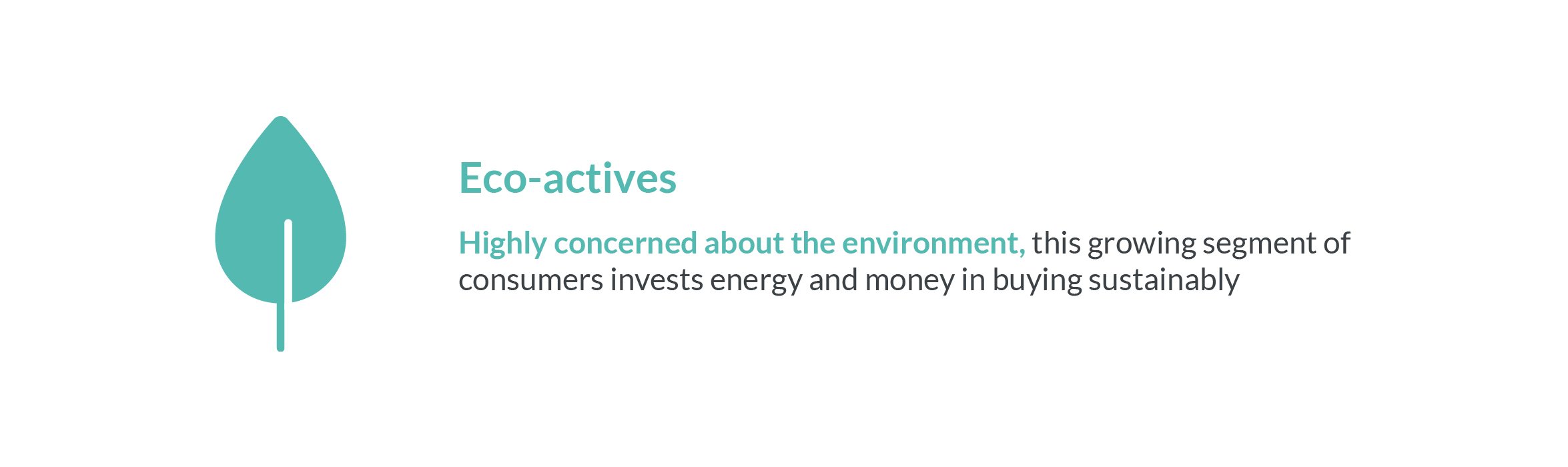 Eco-actives

Highly concerned about the environment, this growing segment of consumers invests energy and money in buying sustainably